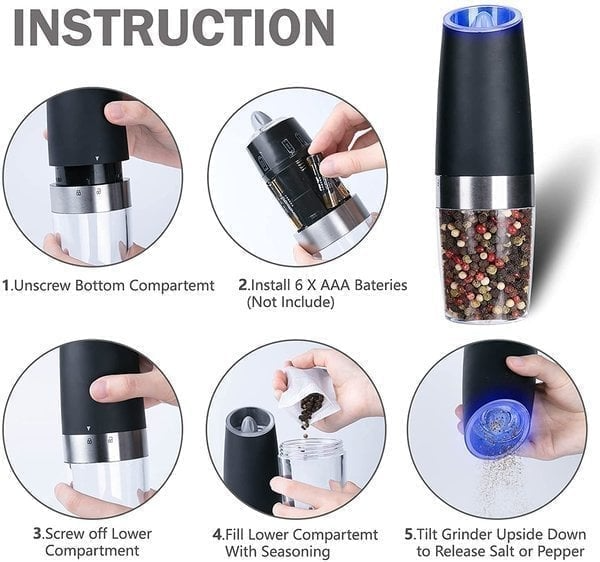 INSTRUCTION

1.Unscrew Bottom Compartemt

2.Install 6 X AAA Bateries (Not Include)

3.Screw off Lower Compartment

4.Fill Lower Compartemt With Seasoning

5.Tilt Grinder Upside Down to Release Salt or Pepper